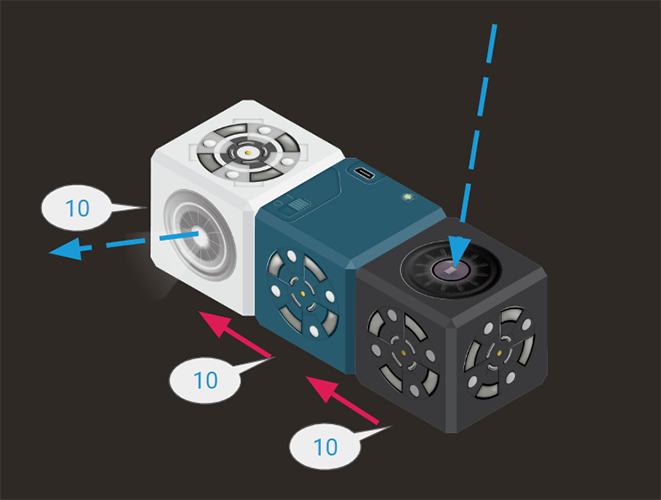 10

10

10